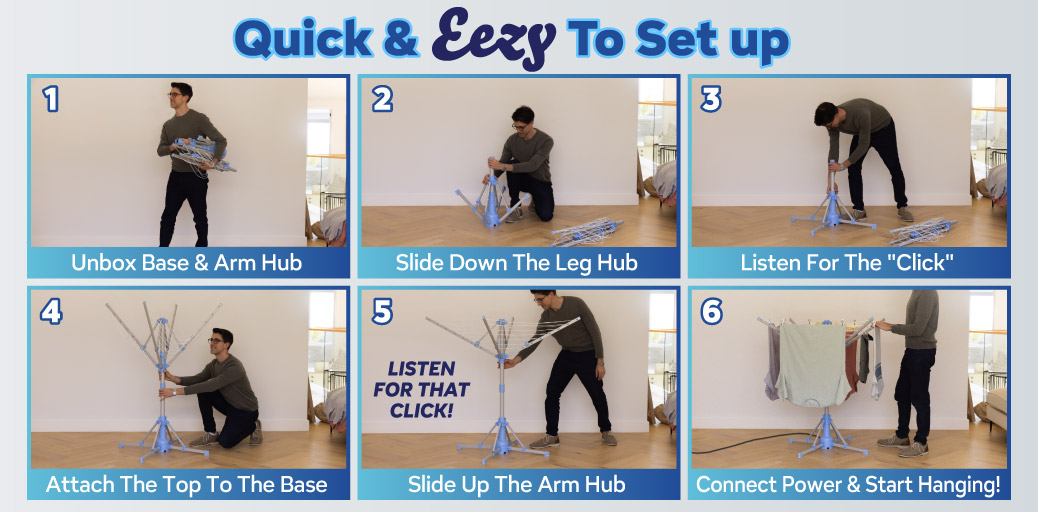 Quick & Eezy To Set up

1
Unbox Base & Arm Hub

2
Slide Down The Leg Hub

3
Listen For The "Click"

4
Attach The Top To The Base

5
LISTEN FOR THAT CLICK!
Slide Up The Arm Hub

6
Connect Power & Start Hanging!